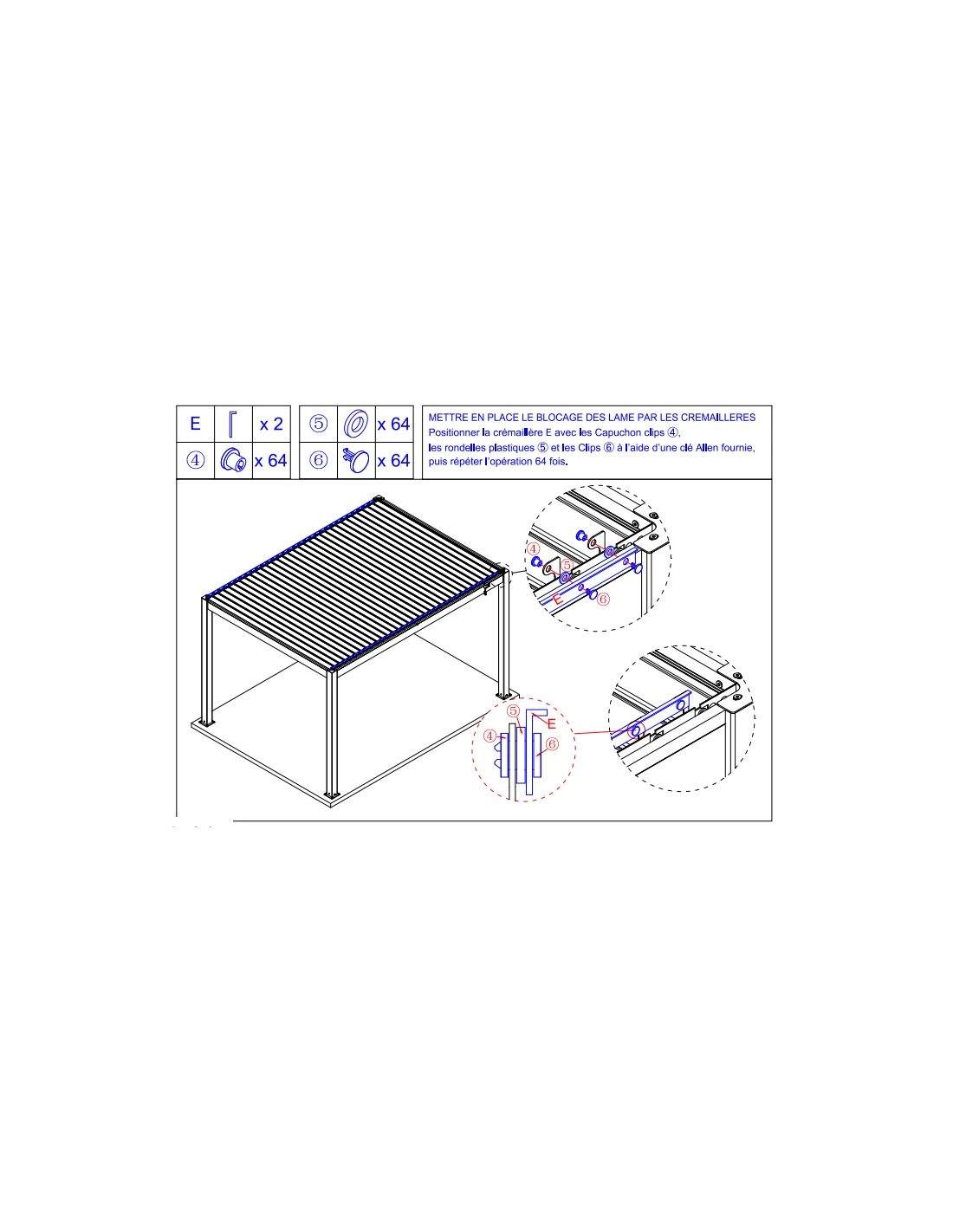 | E | | x 2 |
|---|---|---|
| ④ | | x 64 |

| ⑤ | | x 64 |
|---|---|---|
| ⑥ | | x 64 |

METTRE EN PLACE LE BLOCAGE DES LAME PAR LES CREMAILLERES
Positionner la crémaillère E avec les Capuchon clips ④,
les rondelles plastiques ⑤ et les Clips ⑥ à l'aide d'une clé Allen fournie,
puis répéter l'opération 64 fois.

④
⑤
E
⑥

⑤
E
④
⑥