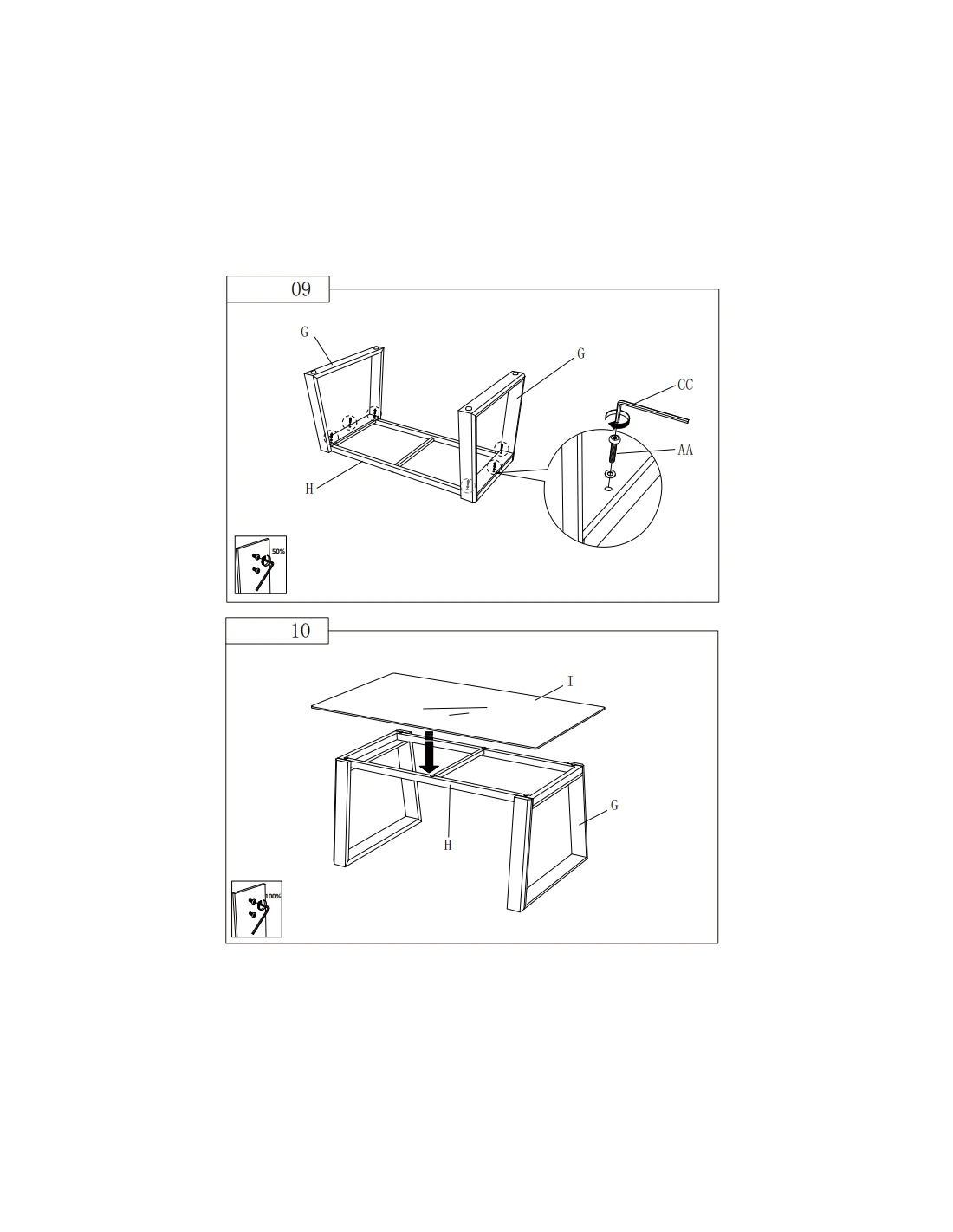 09

G

G

CC

AA

H

50%

10

I

G

H

100%