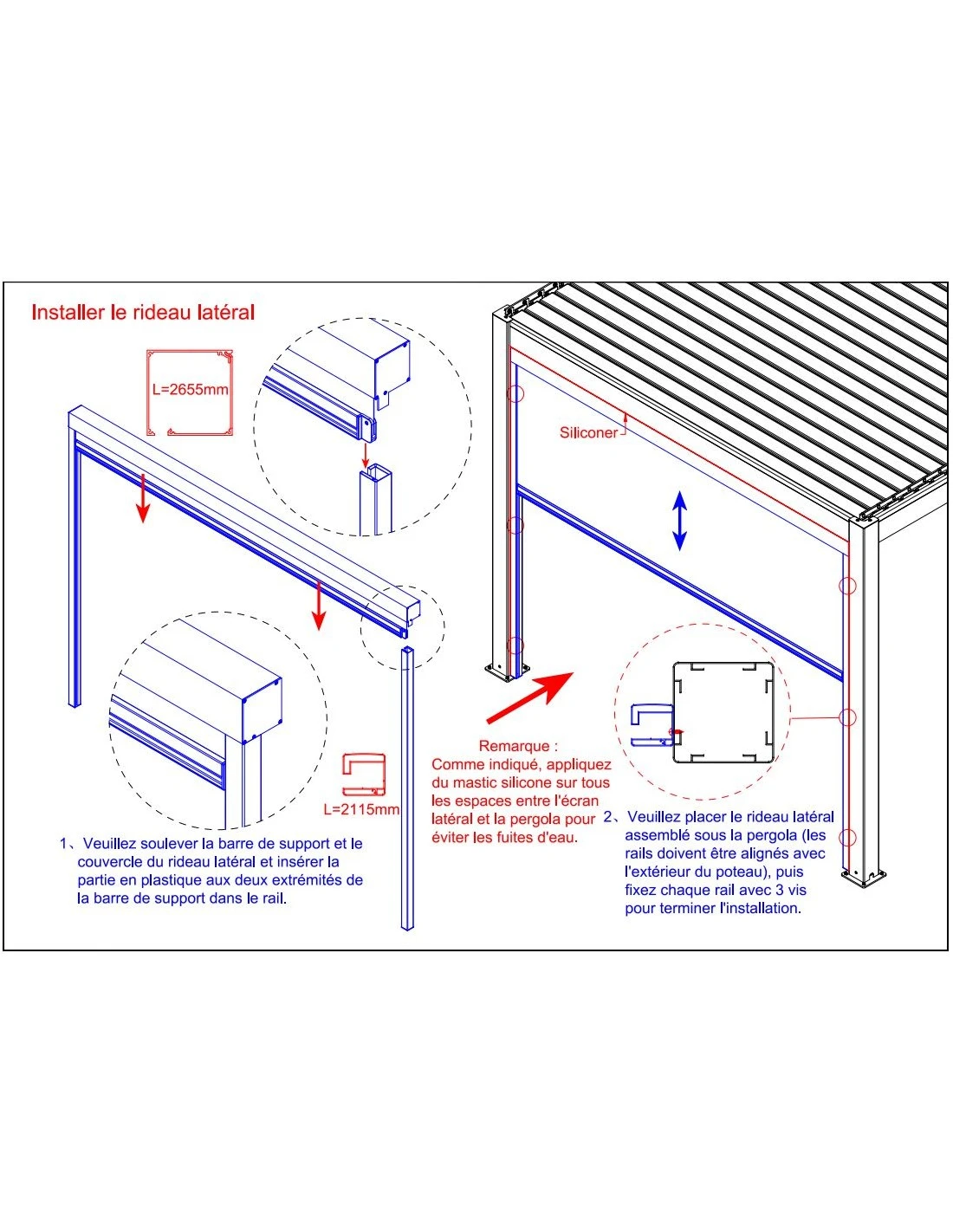 Installer le rideau latéral

L=2655mm

L=2115mm

1、Veuillez soulever la barre de support et le couvercle du rideau latéral et insérer la partie en plastique aux deux extrémités de la barre de support dans le rail.

Siliconer

Remarque :
Comme indiqué, appliquez du mastic silicone sur tous les espaces entre l'écran latéral et la pergola pour éviter les fuites d'eau.

2、Veuillez placer le rideau latéral assemblé sous la pergola (les rails doivent être alignés avec l'extérieur du poteau), puis fixez chaque rail avec 3 vis pour terminer l'installation.