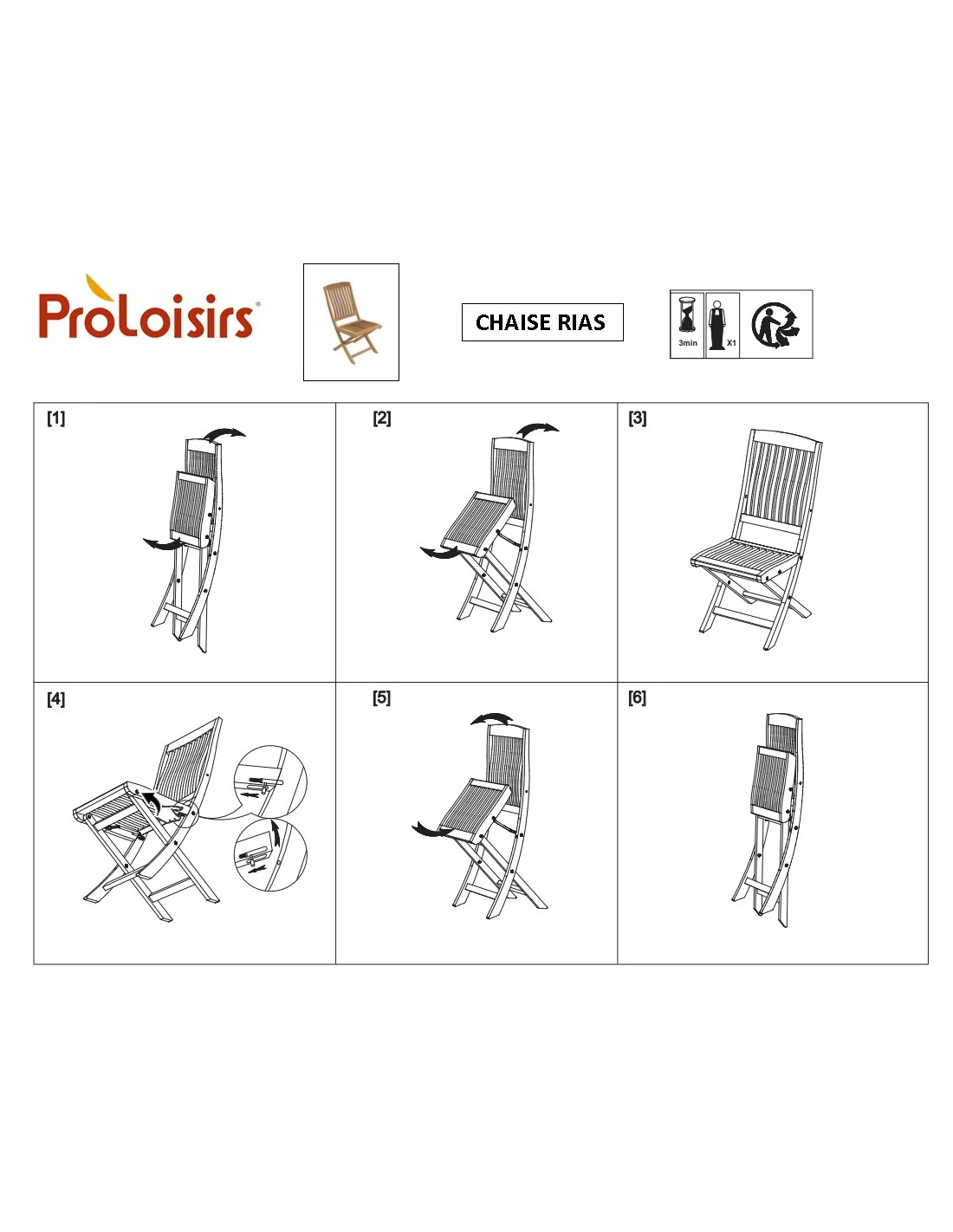 ProLoisirs®

CHAISE RIAS

3min

X1

[1]

[2]

[3]

[4]

[5]

[6]