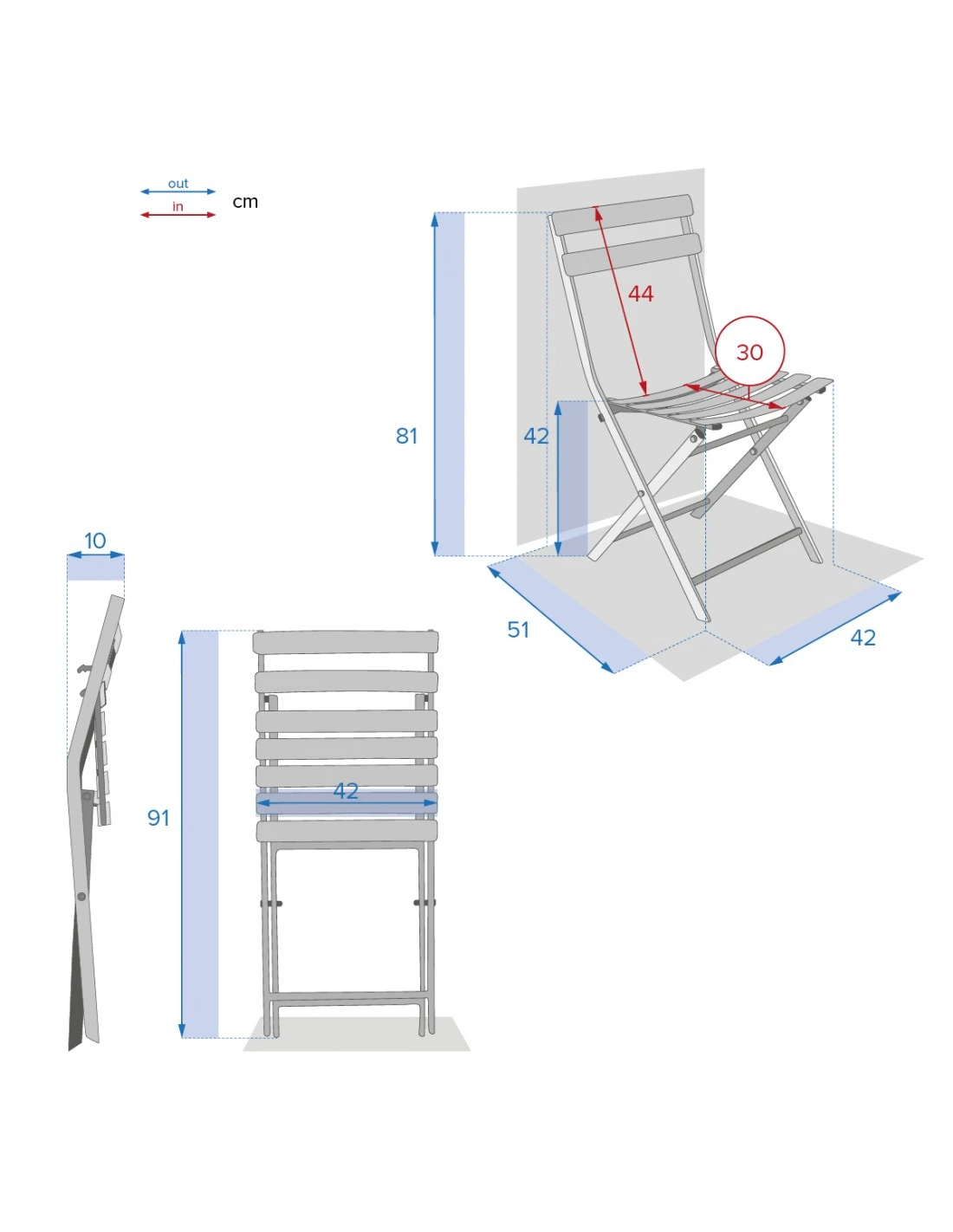 out
in
cm

44
30
81
42
51
42

10
91
42